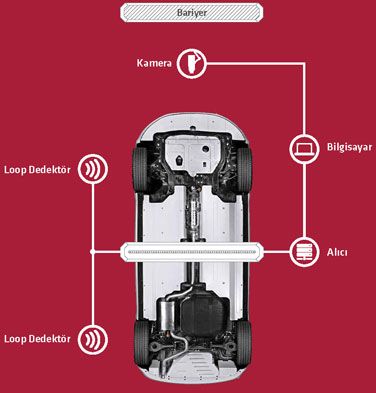 Bariyer

Kamera

Bilgisayar

Loop Dedektör

Alıcı

Loop Dedektör